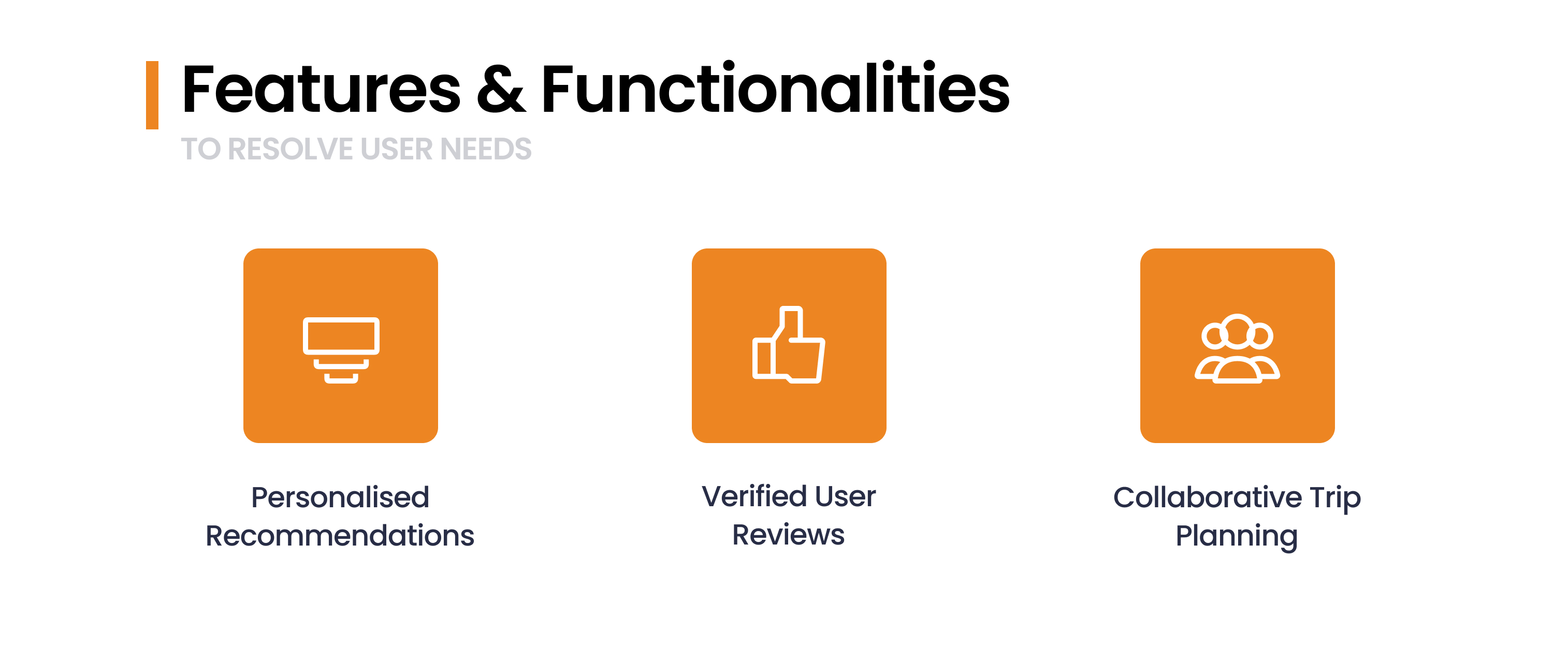 Features & Functionalities

TO RESOLVE USER NEEDS

Personalised Recommendations

Verified User Reviews

Collaborative Trip Planning